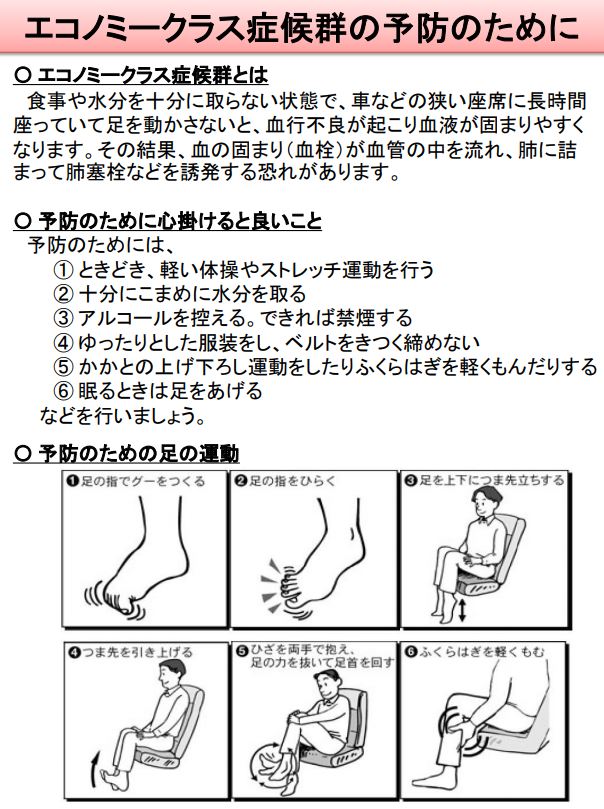 エコノミークラス症候群の予防のために

○ エコノミークラス症候群とは

食事や水分を十分に取らない状態で、車などの狭い座席に長時間座っていて足を動かさないと、血行不良が起こり血液が固まりやすくなります。その結果、血の固まり（血栓）が血管の中を流れ、肺に詰まって肺塞栓などを誘発する恐れがあります。

○ 予防のために心掛けると良いこと

予防のためには、

① ときどき、軽い体操やストレッチ運動を行う
② 十分にこまめに水分を取る
③ アルコールを控える。できれば禁煙する
④ ゆったりとした服装をし、ベルトをきつく締めない
⑤ かかとの上げ下ろし運動をしたりふくらはぎを軽くもんだりする
⑥ 眠るときは足をあげる

などを行いましょう。

○ 予防のための足の運動

❶足の指でグーをつくる

❷足の指をひらく

❸足を上下につま先立ちする

❹つま先を引き上げる

❺ひざを両手で抱え、足の力を抜いて足首を回す

❻ふくらはぎを軽くもむ