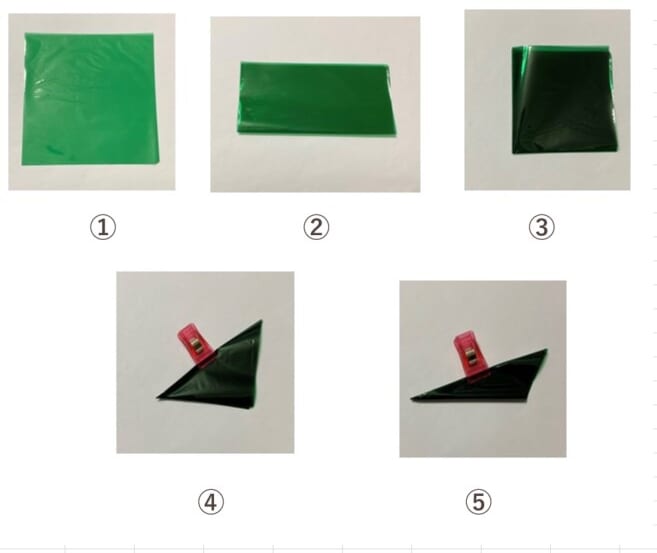 ①

②

③

④

⑤