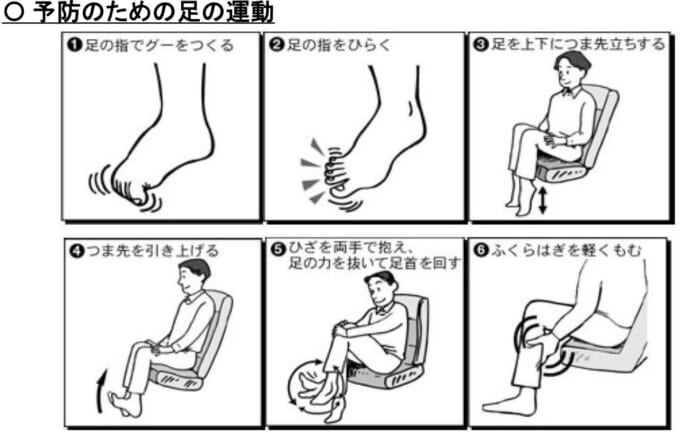 ○ 予防のための足の運動

❶足の指でグーをつくる

❷足の指をひらく

❸足を上下につま先立ちする

❹つま先を引き上げる

❺ひざを両手で抱え、足の力を抜いて足首を回す

❻ふくらはぎを軽くもむ